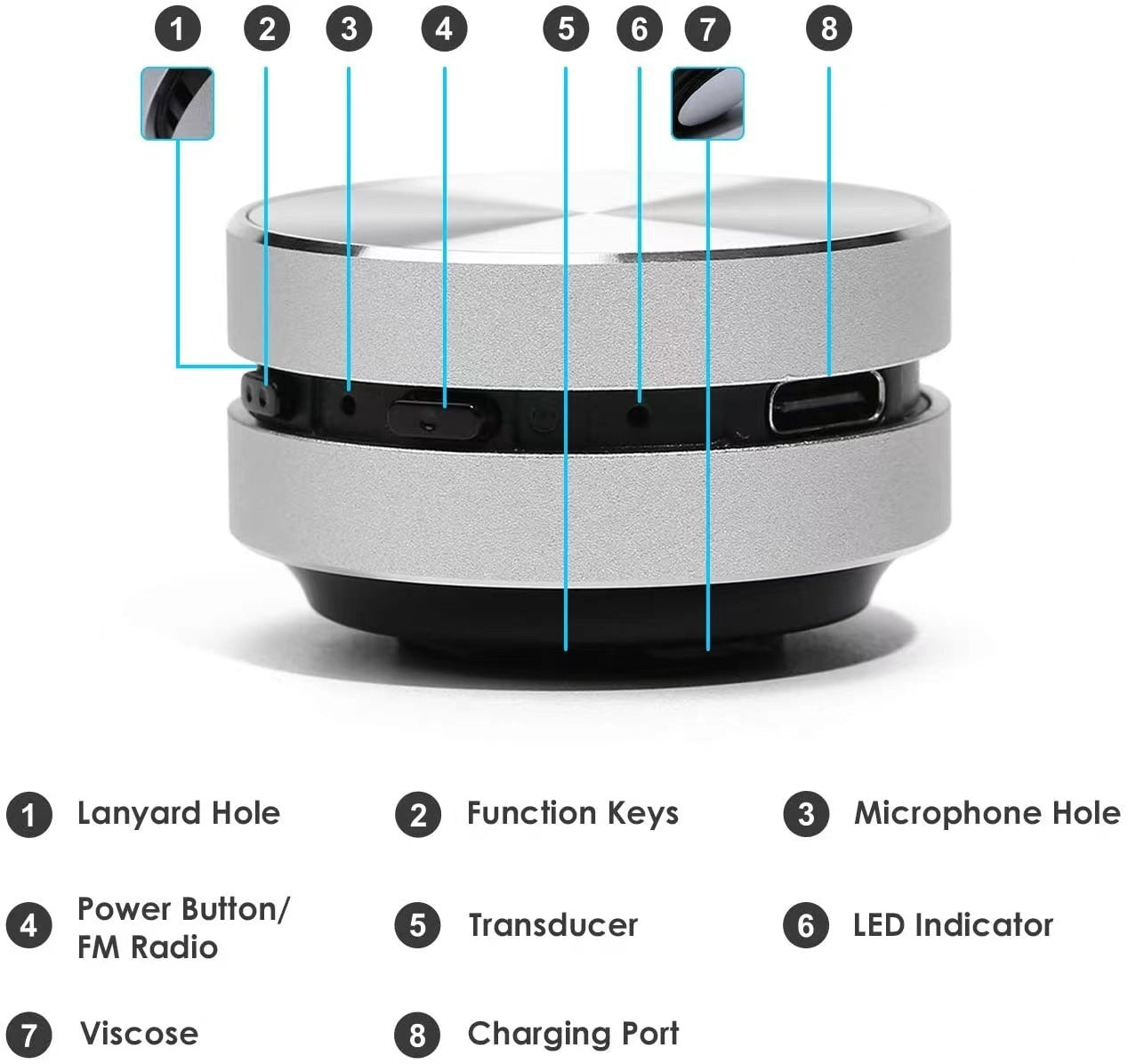 1 2 3 4 5 6 7 8

1 Lanyard Hole

2 Function Keys

3 Microphone Hole

4 Power Button/ FM Radio

5 Transducer

6 LED Indicator

7 Viscose

8 Charging Port