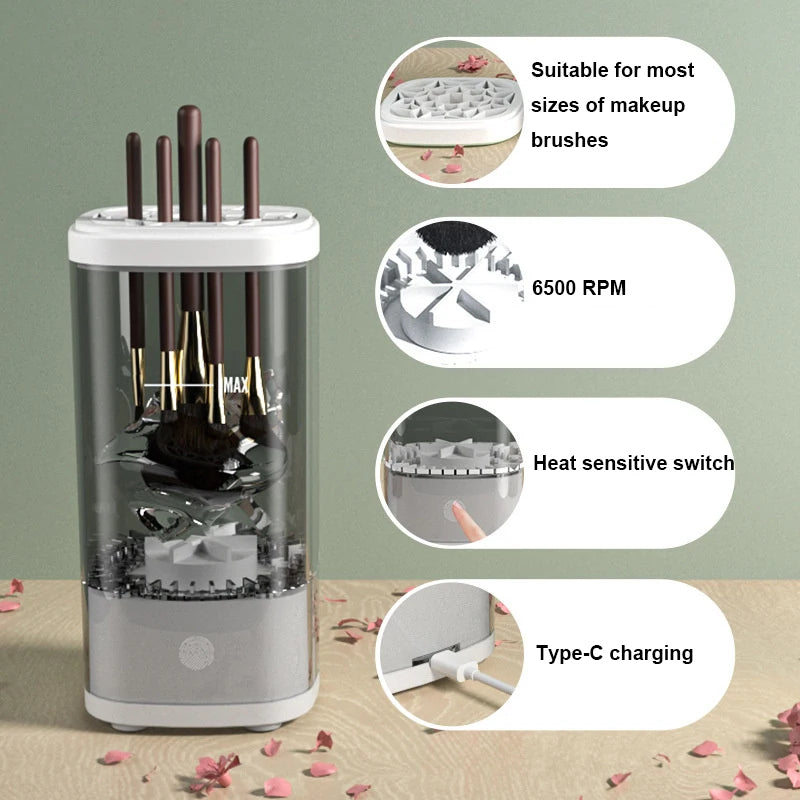 MAX

Suitable for most sizes of makeup brushes

6500 RPM

Heat sensitive switch

Type-C charging